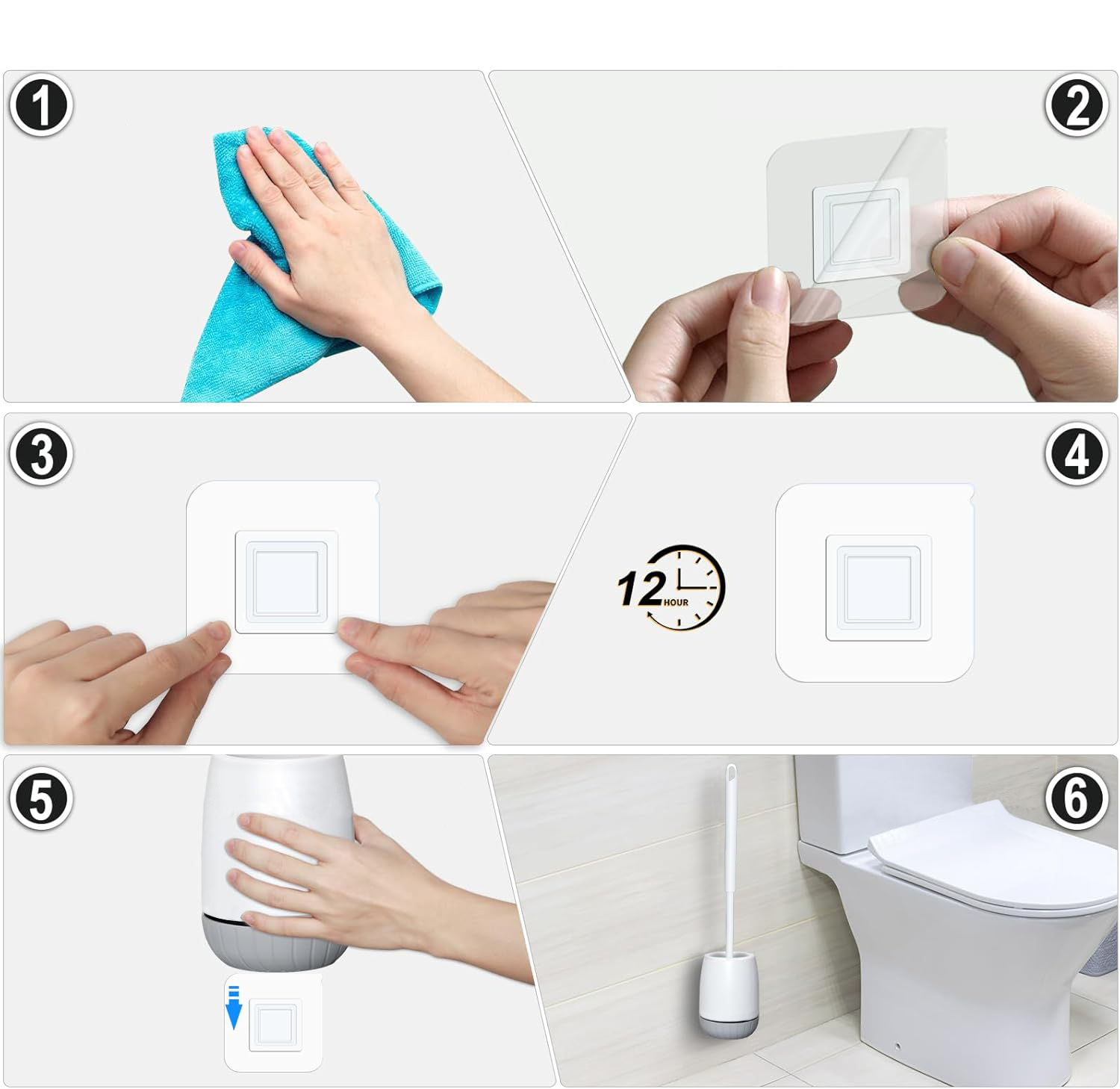 1

2

3

4

12 HOUR

5

6