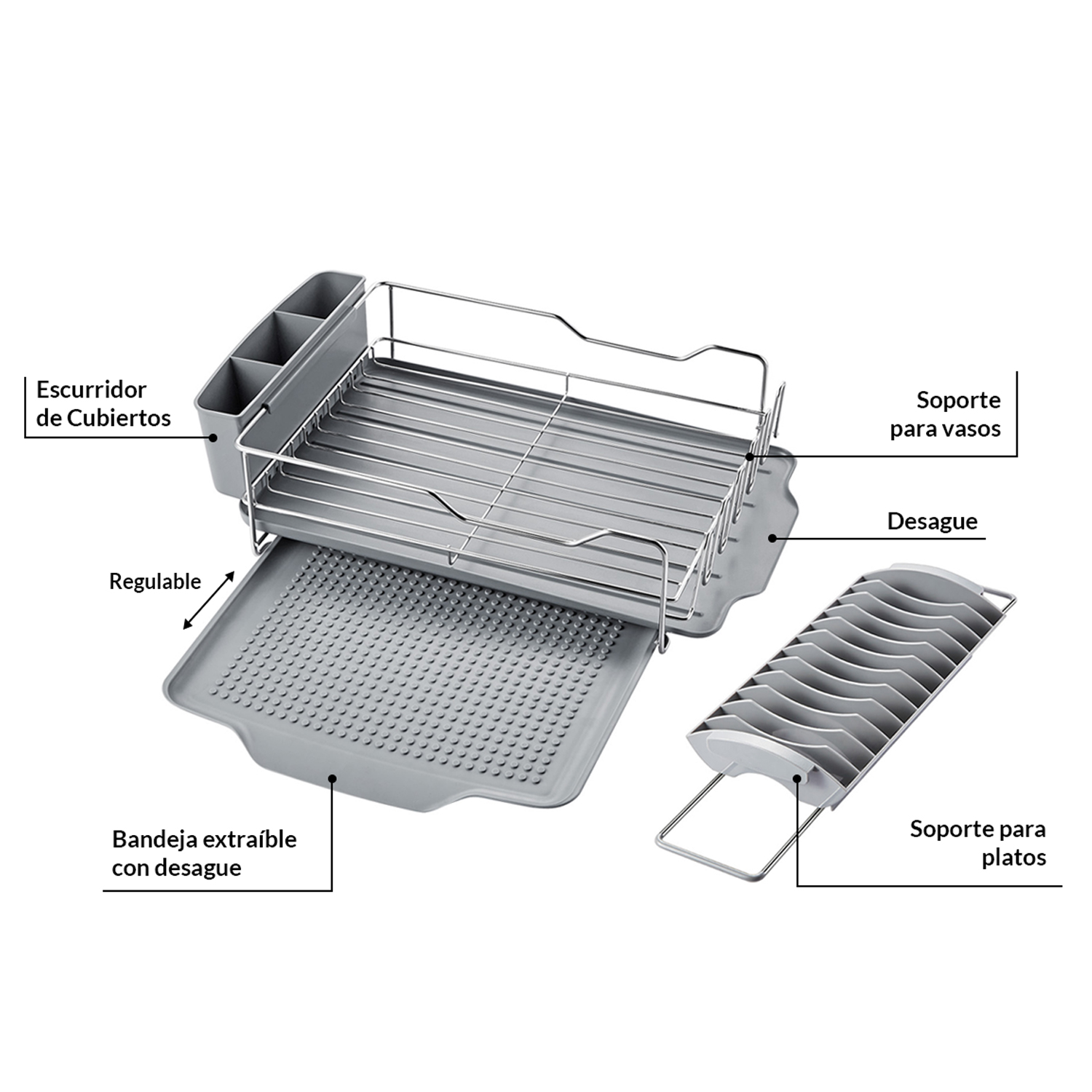 Escurridor de Cubiertos

Soporte para vasos

Desague

Regulable

Bandeja extraíble con desague

Soporte para platos