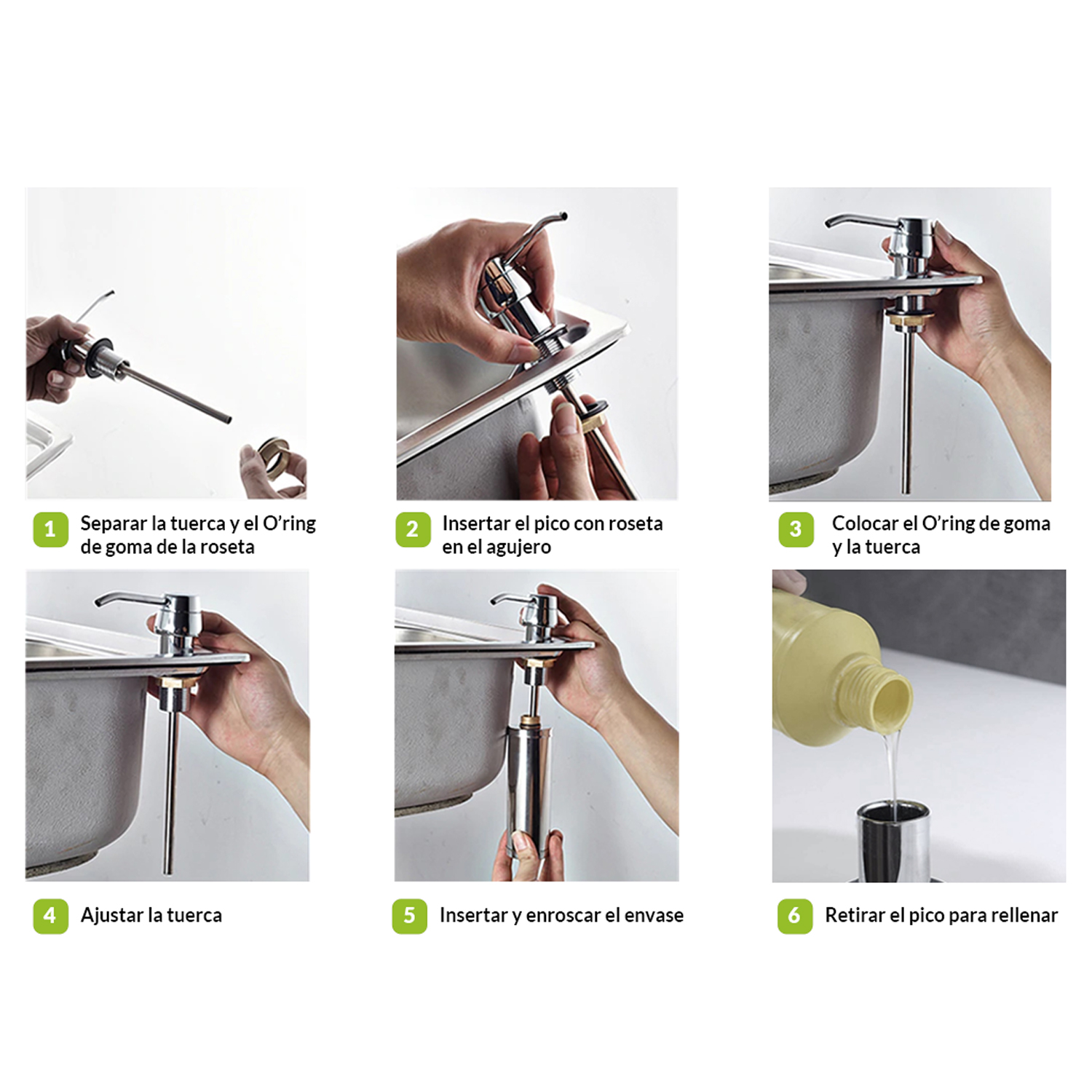 1 Separar la tuerca y el O'ring de goma de la roseta

2 Insertar el pico con roseta en el agujero

3 Colocar el O'ring de goma y la tuerca

4 Ajustar la tuerca

5 Insertar y enroscar el envase

6 Retirar el pico para rellenar